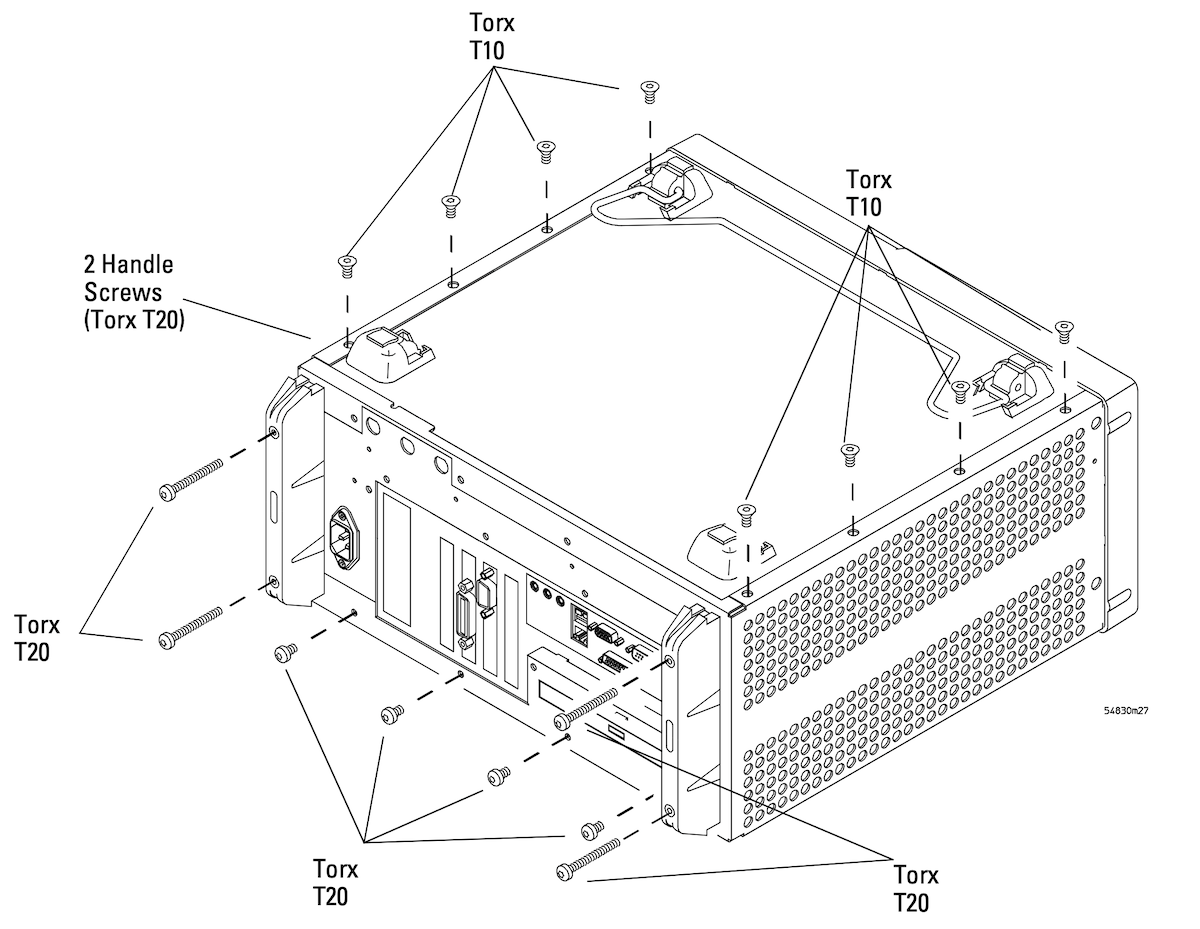 Torx T10

Torx T10

2 Handle Screws (Torx T20)

Torx T20

54830m27

Torx T20

Torx T20